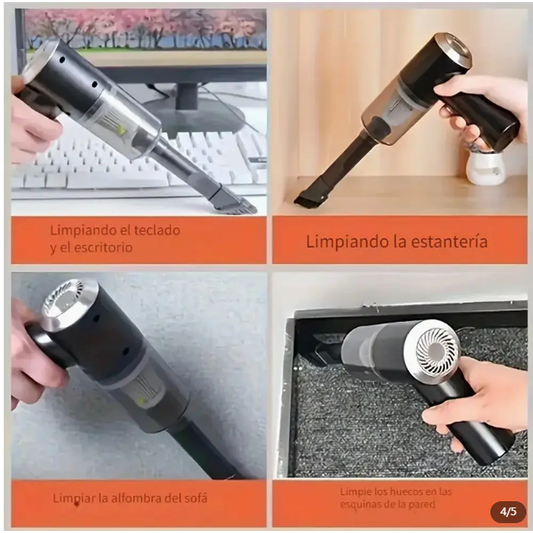 Limpiando el teclado y el escritorio

Limpiando la estantería

Limpiar la alfombra del sofá

Limpie los huecos en las esquinas de la pared

4/5